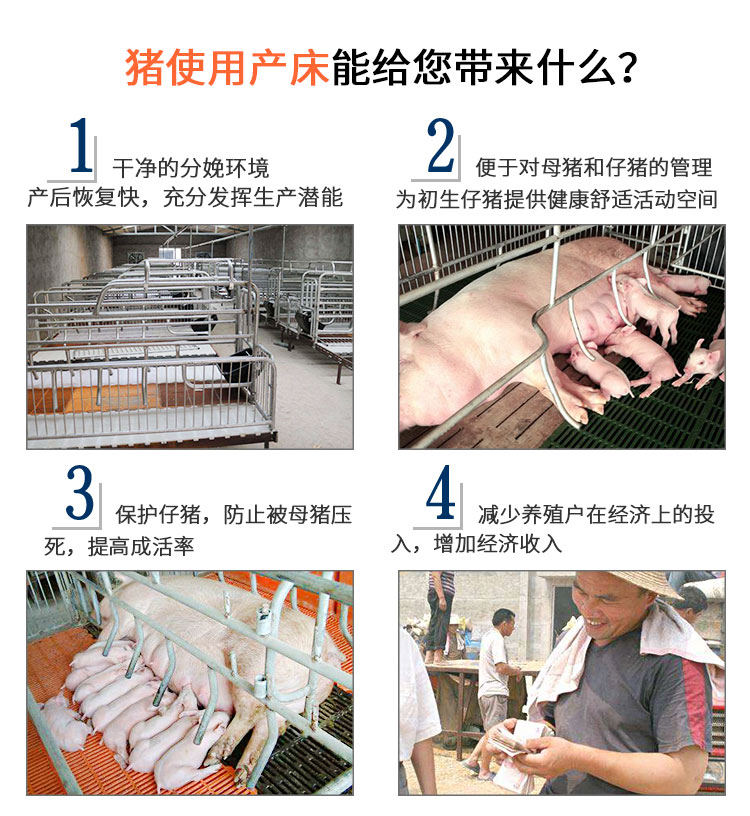 猪使用产床能给您带来什么?

1 干净的分娩环境
产后恢复快，充分发挥生产潜能

2 便于对母猪和仔猪的管理
为初生仔猪提供健康舒适活动空间

3 保护仔猪，防止被母猪压死，提高成活率

4 减少养殖户在经济上的投入，增加经济收入